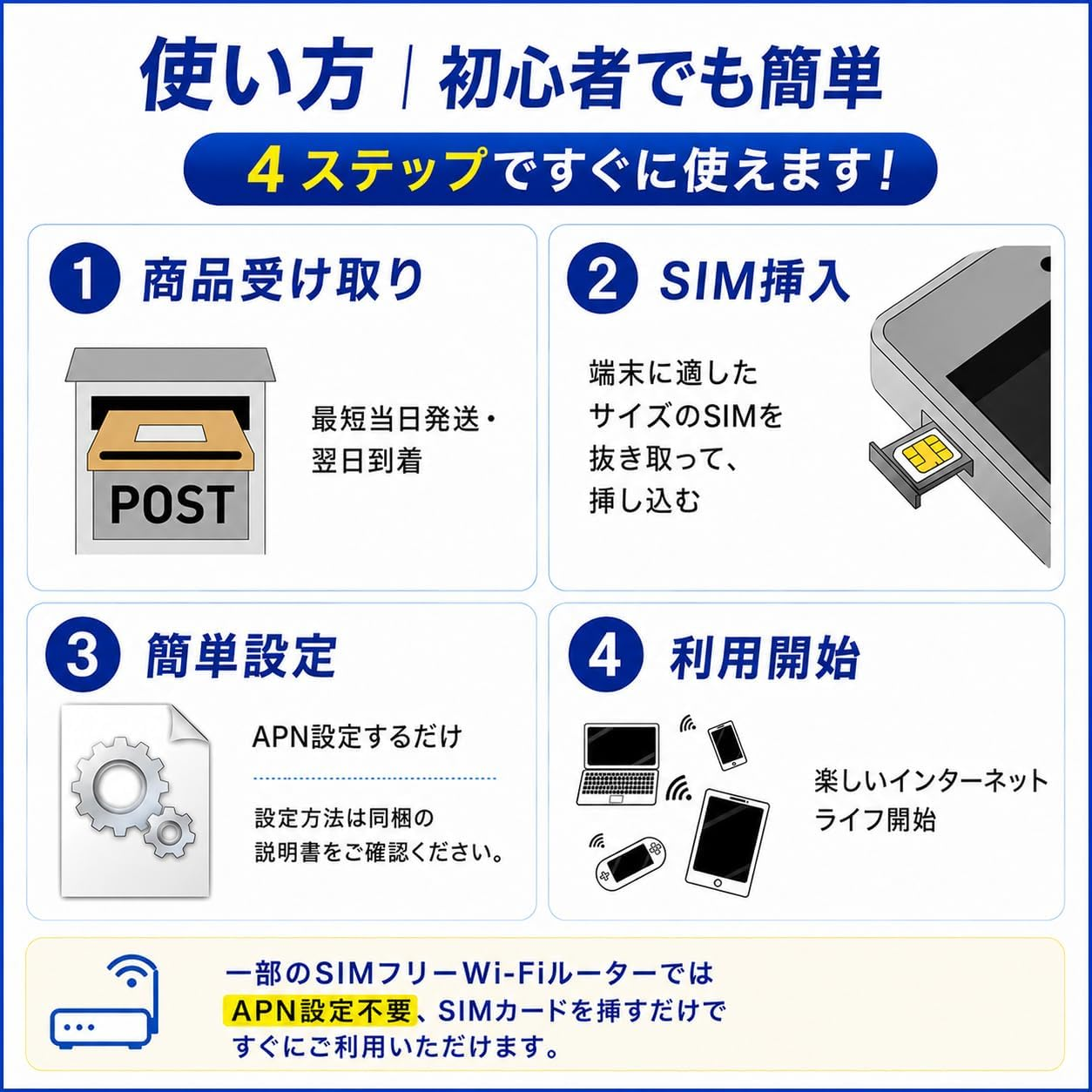 使い方 | 初心者でも簡単

4ステップですぐに使えます!

1 商品受け取り

POST

最短当日発送・翌日到着

2 SIM挿入

端末に適したサイズのSIMを抜き取って、挿し込む

3 簡単設定

APN設定するだけ

設定方法は同梱の説明書をご確認ください。

4 利用開始

楽しいインターネットライフ開始

一部のSIMフリーWi-Fiルーターでは APN設定不要、SIMカードを挿すだけですぐにご利用いただけます。